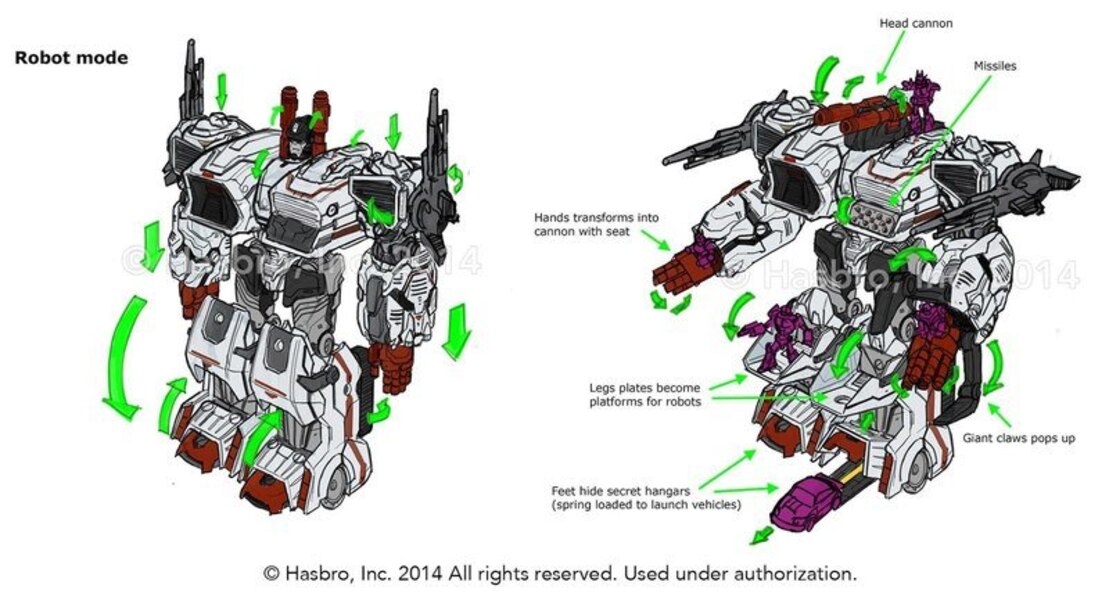 Robot mode

© Hasbro, Inc. 2014

Head cannon

Missiles

Hands transforms into cannon with seat

© Hasbro, Inc. 2014

Legs plates become platforms for robots

Giant claws pops up

Feet hide secret hangars (spring loaded to launch vehicles)

© Hasbro, Inc. 2014 All rights reserved. Used under authorization.