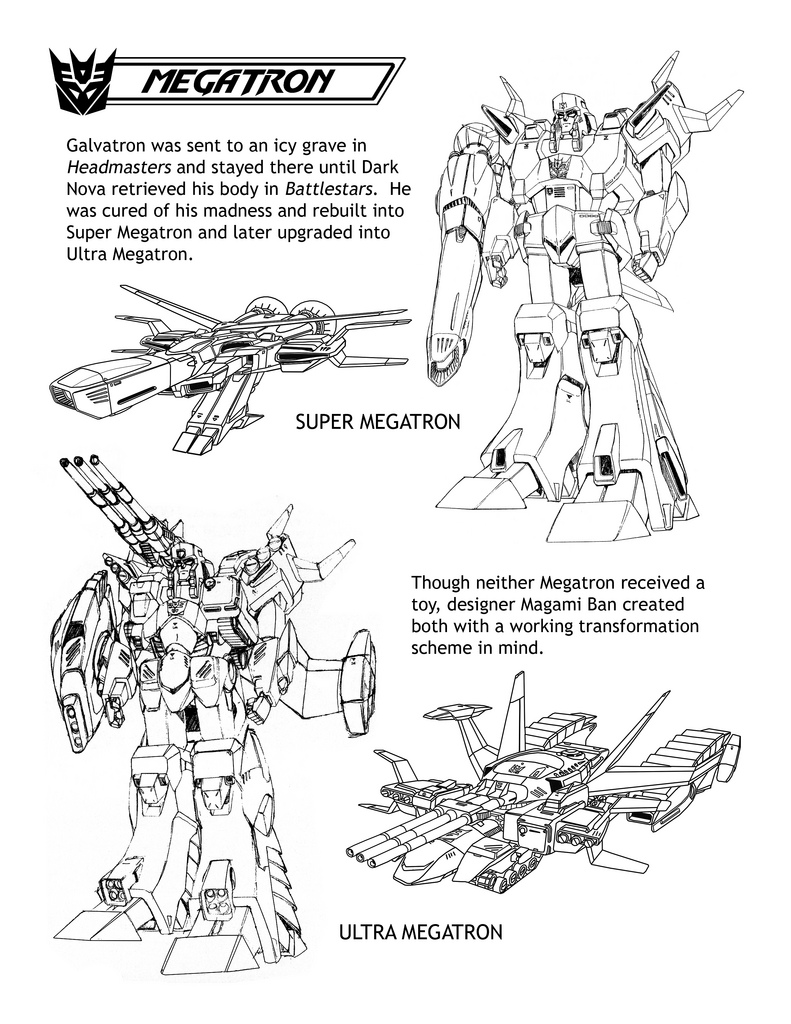 MEGATRON

Galvatron was sent to an icy grave in Headmasters and stayed there until Dark Nova retrieved his body in Battlestars. He was cured of his madness and rebuilt into Super Megatron and later upgraded into Ultra Megatron.

SUPER MEGATRON

Though neither Megatron received a toy, designer Magami Ban created both with a working transformation scheme in mind.

ULTRA MEGATRON