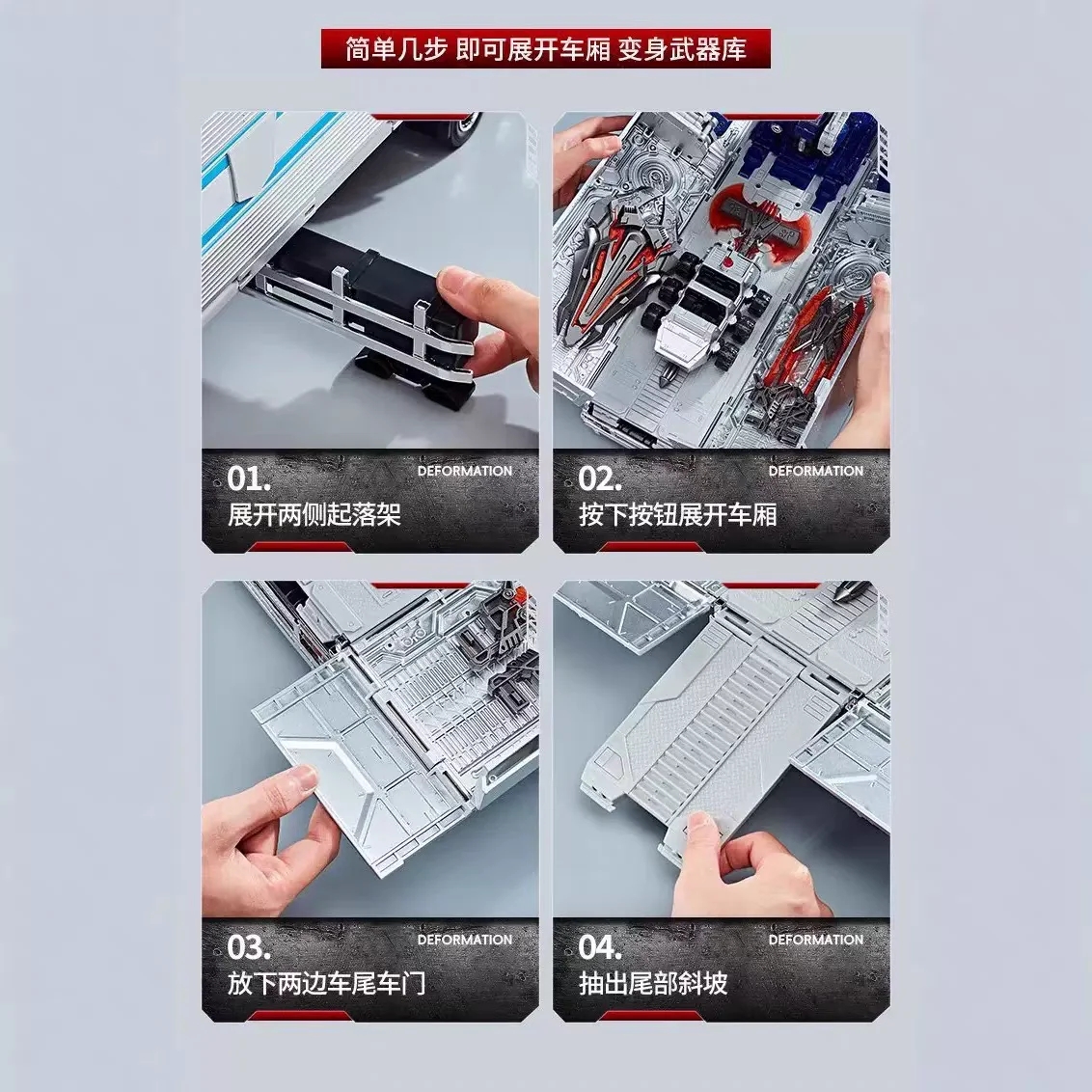 简单几步 即可展开车厢 变身武器库

01.
DEFORMATION
展开两侧起落架

02.
DEFORMATION
按下按钮展开车厢

03.
DEFORMATION
放下两边车尾车门

04.
DEFORMATION
抽出尾部斜坡