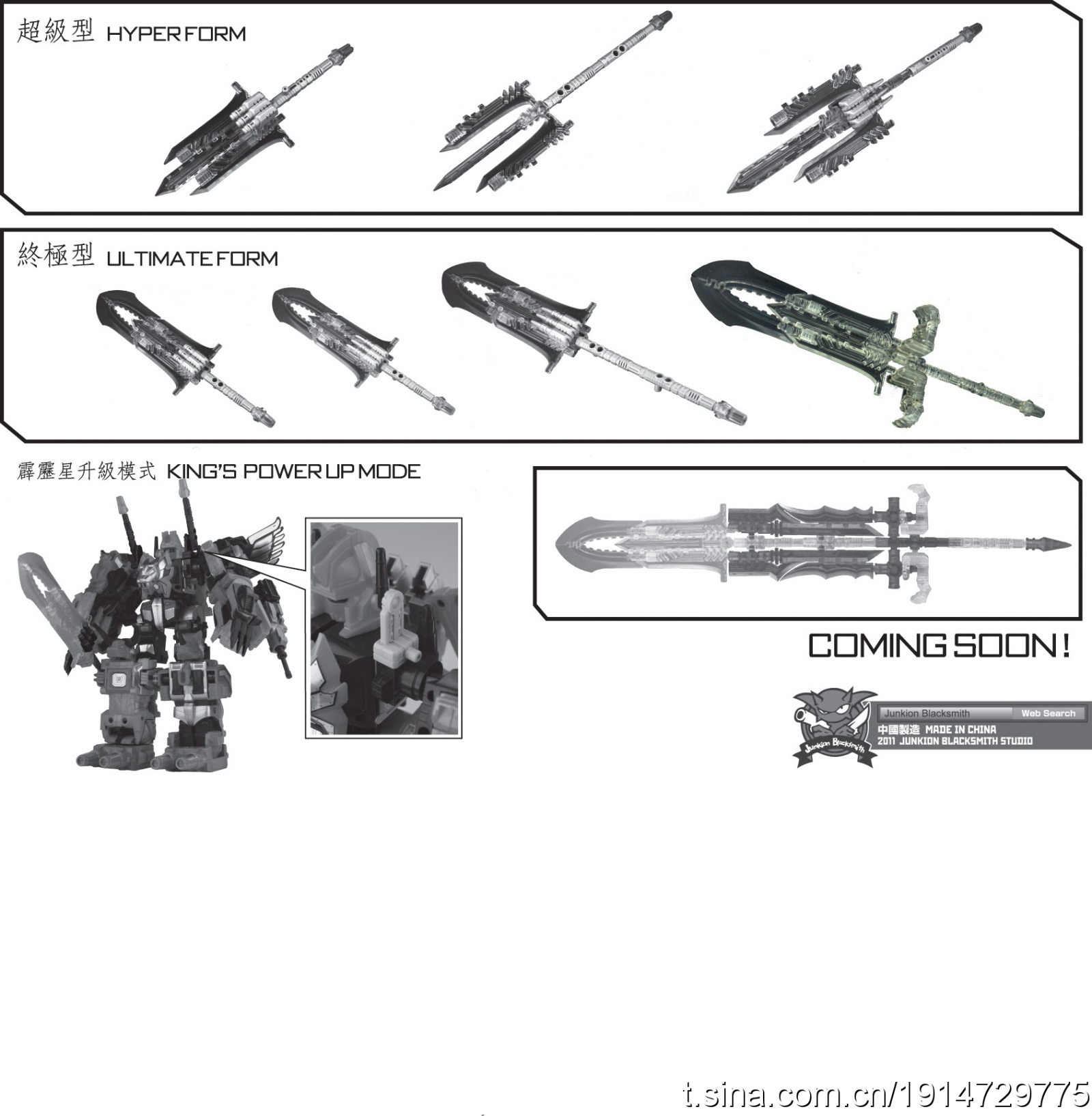 超級型 HYPER FORM

終極型 ULTIMATE FORM

霹靂星升級模式 KING'S POWER UP MODE

COMING SOON!

Junkion Blacksmith

Junkion Blacksmith Web Search

中國製造 MADE IN CHINA
2011 JUNKION BLACKSMITH STUDIO

t.sina.com.cn/1914729775